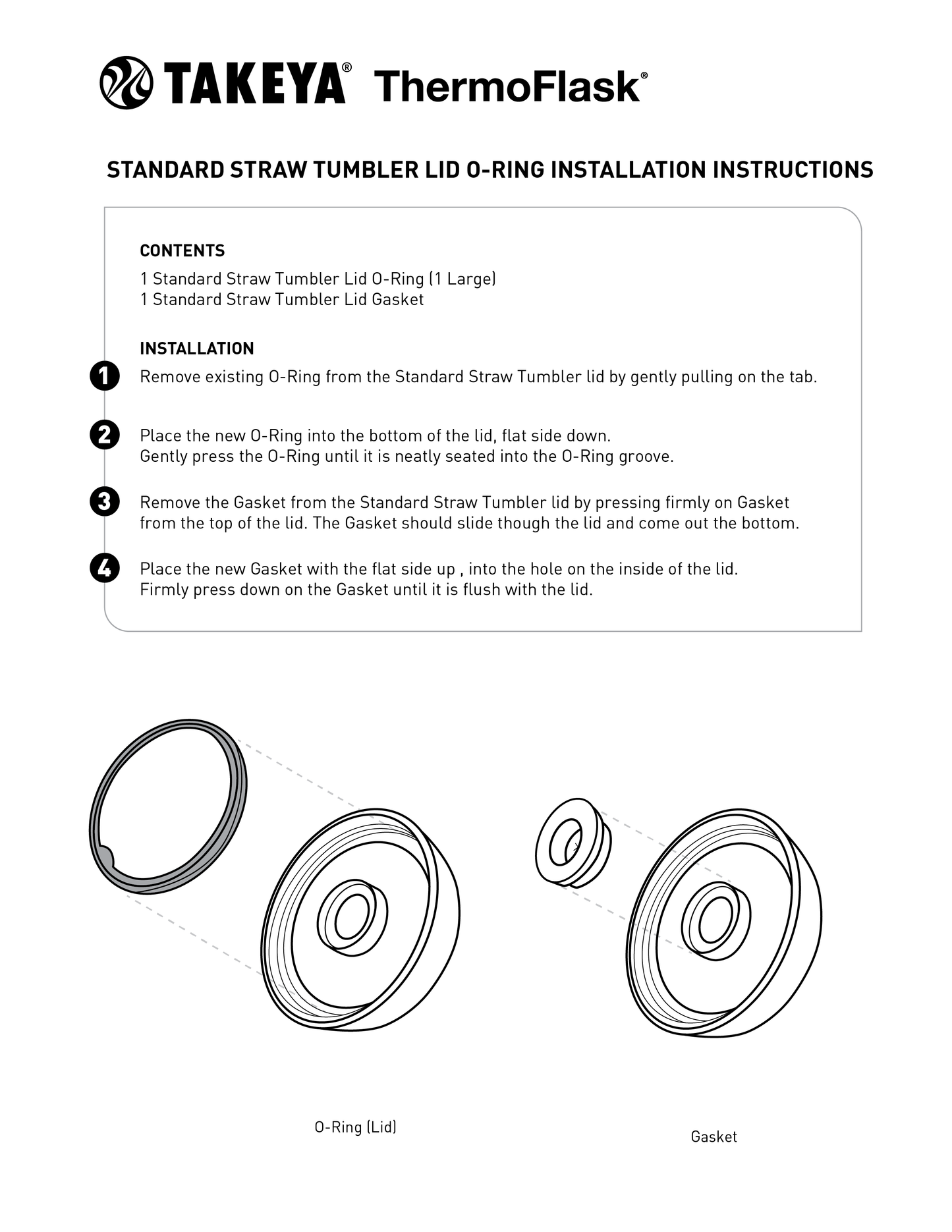 TAKEYA® ThermoFlask®

STANDARD STRAW TUMBLER LID O-RING INSTALLATION INSTRUCTIONS

CONTENTS
1 Standard Straw Tumbler Lid O-Ring (1 Large)
1 Standard Straw Tumbler Lid Gasket

INSTALLATION
1 Remove existing O-Ring from the Standard Straw Tumbler lid by gently pulling on the tab.

2 Place the new O-Ring into the bottom of the lid, flat side down.
Gently press the O-Ring until it is neatly seated into the O-Ring groove.

3 Remove the Gasket from the Standard Straw Tumbler lid by pressing firmly on Gasket from the top of the lid. The Gasket should slide though the lid and come out the bottom.

4 Place the new Gasket with the flat side up , into the hole on the inside of the lid.
Firmly press down on the Gasket until it is flush with the lid.

O-Ring (Lid)

Gasket